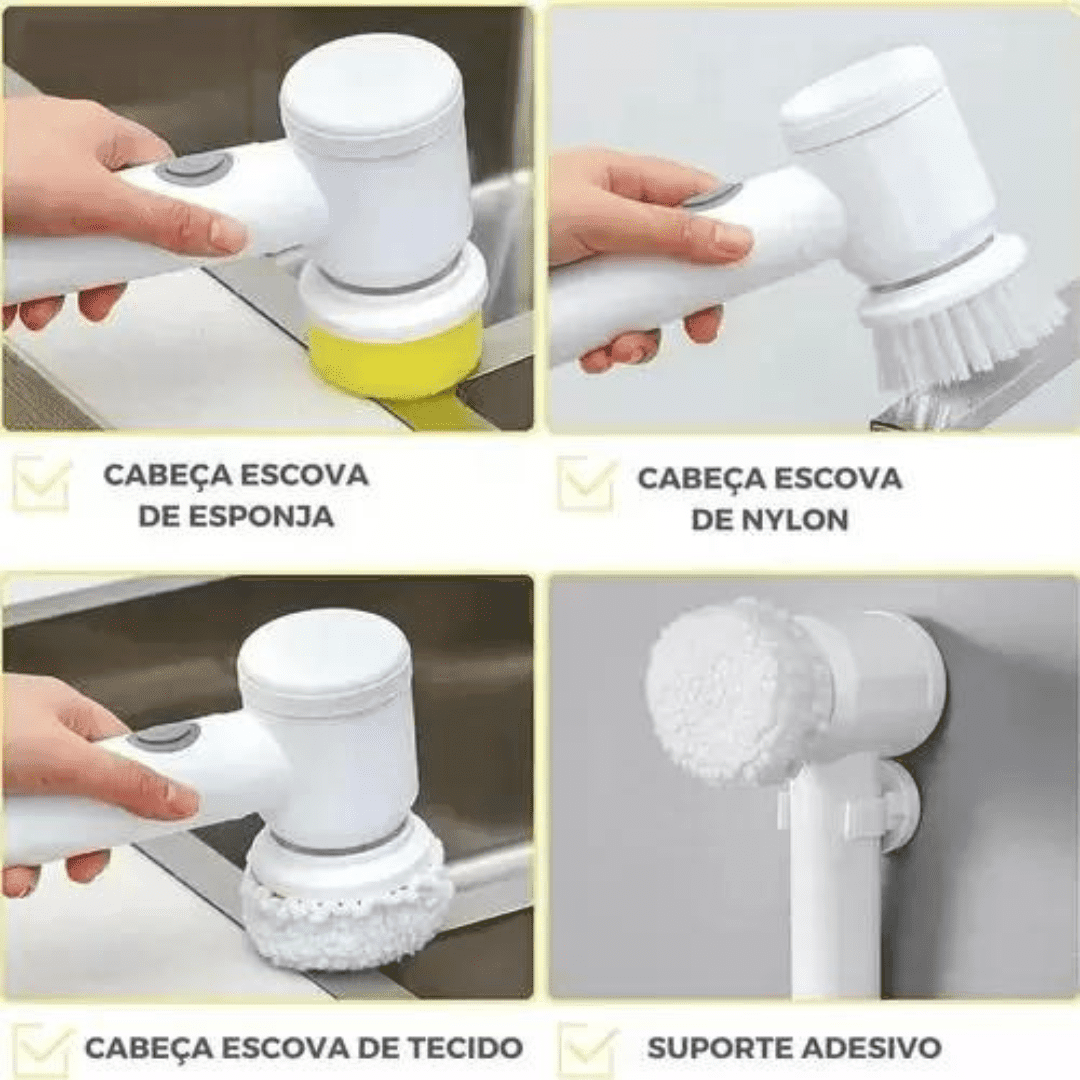 CABEÇA ESCOVA DE ESPONJA

CABEÇA ESCOVA DE NYLON

CABEÇA ESCOVA DE TECIDO

SUPORTE ADESIVO